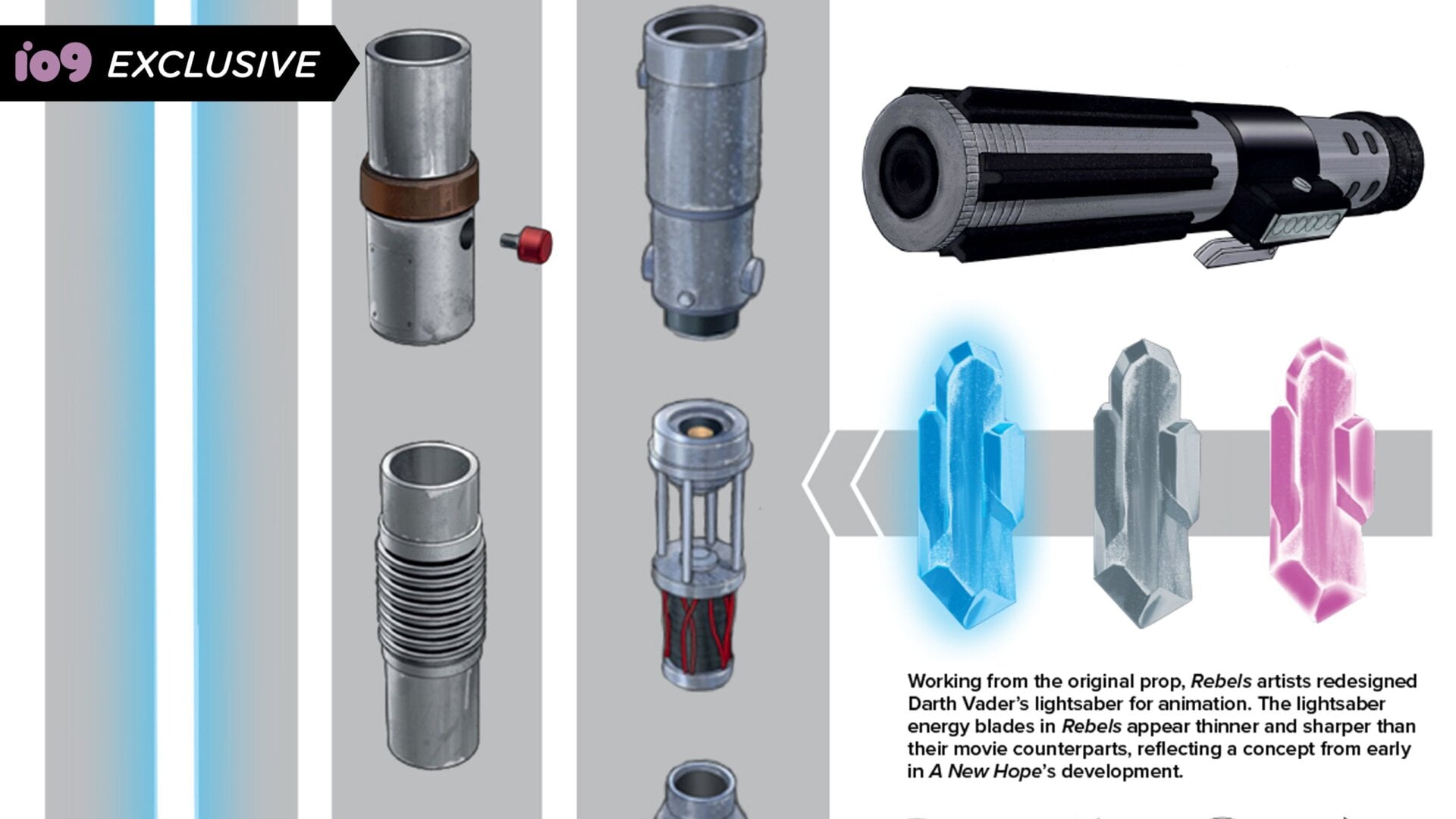 io9 EXCLUSIVE

Working from the original prop, Rebels artists redesigned Darth Vader's lightsaber for animation. The lightsaber energy blades in Rebels appear thinner and sharper than their movie counterparts, reflecting a concept from early in A New Hope's development.