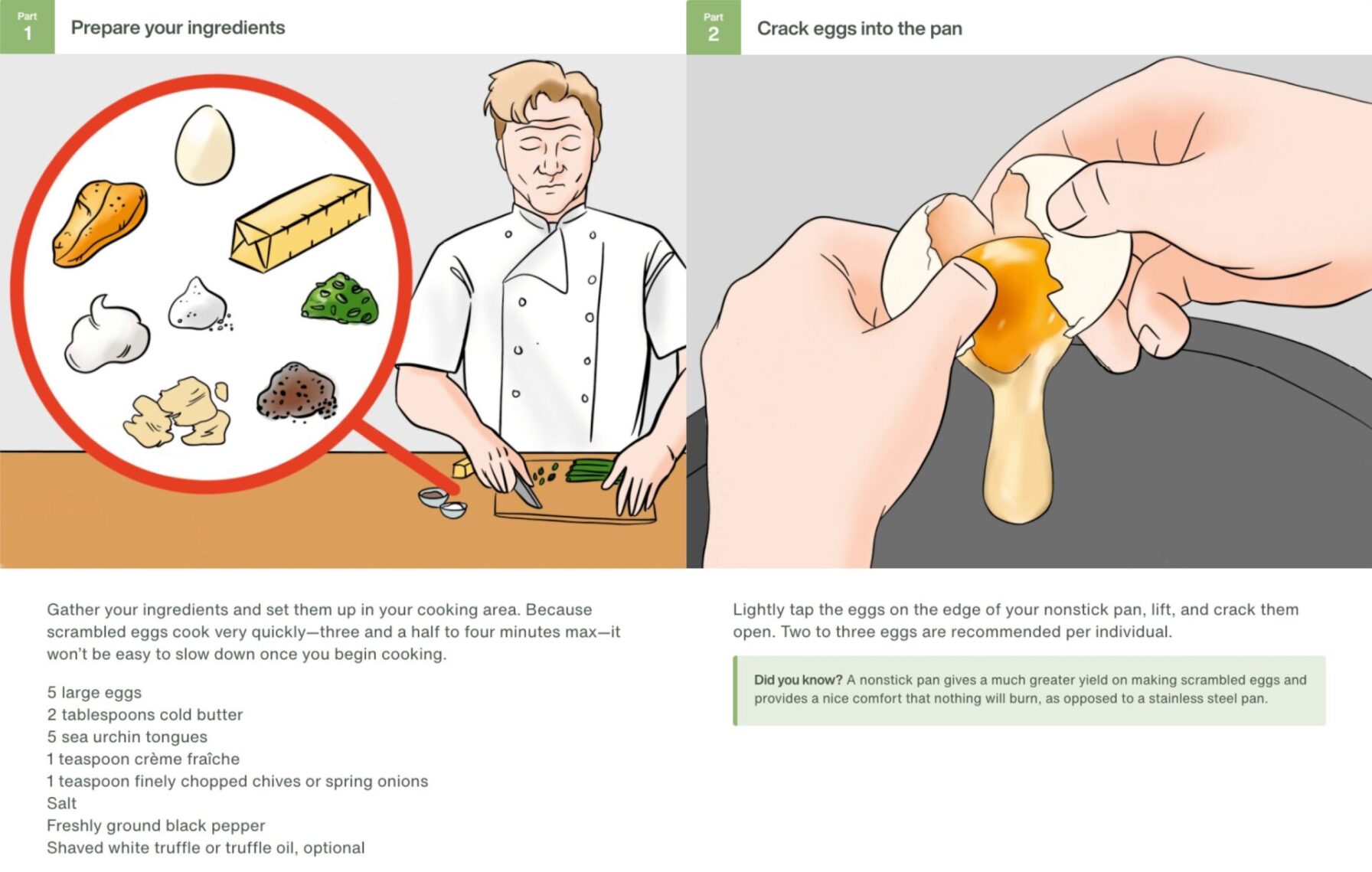 Part
1
Prepare your ingredients

Gather your ingredients and set them up in your cooking area. Because scrambled eggs cook very quickly—three and a half to four minutes max—it won't be easy to slow down once you begin cooking.

5 large eggs
2 tablespoons cold butter
5 sea urchin tongues
1 teaspoon crème fraîche
1 teaspoon finely chopped chives or spring onions
Salt
Freshly ground black pepper
Shaved white truffle or truffle oil, optional

Part
2
Crack eggs into the pan

Lightly tap the eggs on the edge of your nonstick pan, lift, and crack them open. Two to three eggs are recommended per individual.

Did you know? A nonstick pan gives a much greater yield on making scrambled eggs and provides a nice comfort that nothing will burn, as opposed to a stainless steel pan.