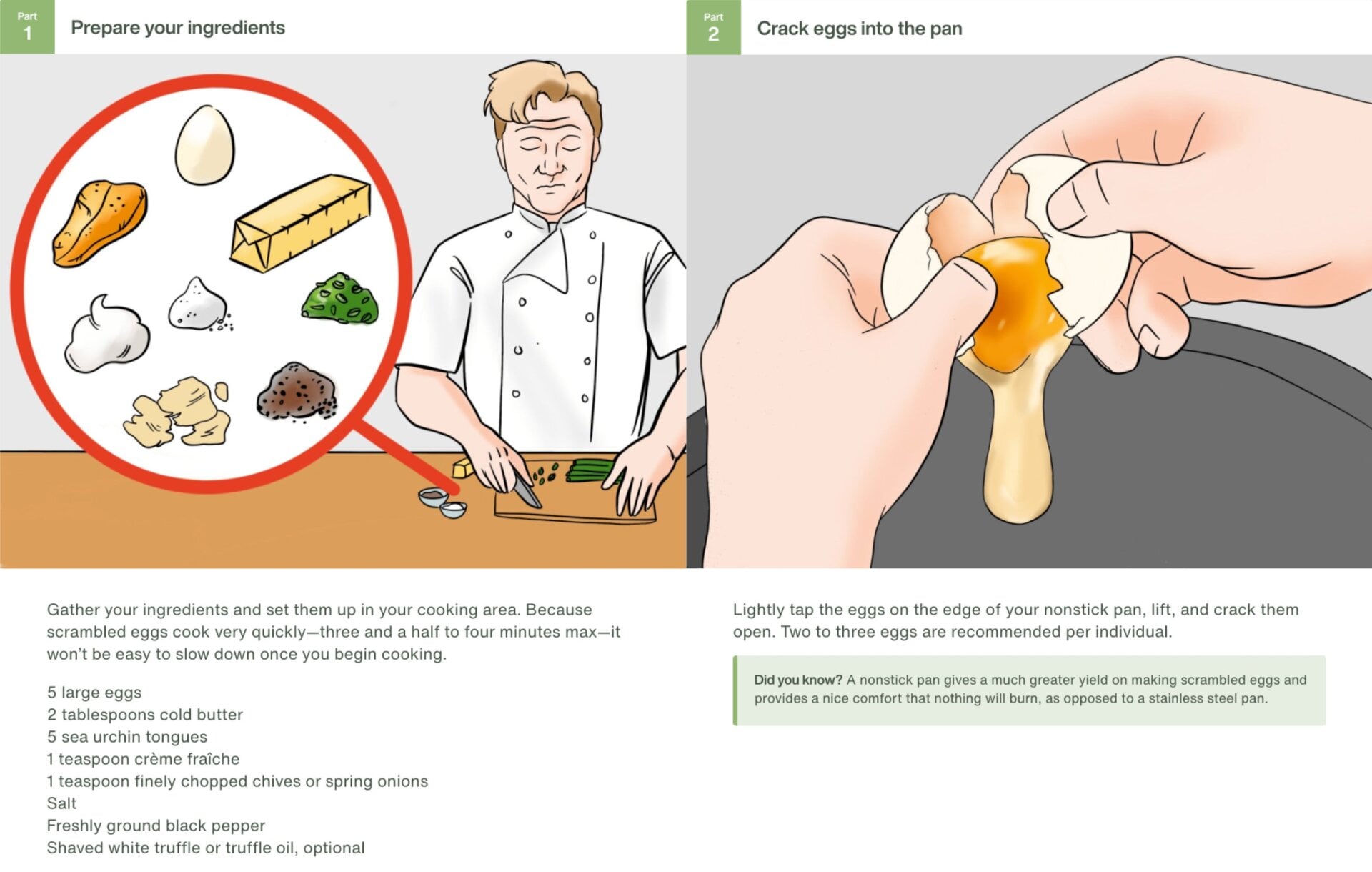 Part 1
Prepare your ingredients

Gather your ingredients and set them up in your cooking area. Because scrambled eggs cook very quickly—three and a half to four minutes max—it won't be easy to slow down once you begin cooking.

5 large eggs
2 tablespoons cold butter
5 sea urchin tongues
1 teaspoon crème fraîche
1 teaspoon finely chopped chives or spring onions
Salt
Freshly ground black pepper
Shaved white truffle or truffle oil, optional

Part 2
Crack eggs into the pan

Lightly tap the eggs on the edge of your nonstick pan, lift, and crack them open. Two to three eggs are recommended per individual.

Did you know? A nonstick pan gives a much greater yield on making scrambled eggs and provides a nice comfort that nothing will burn, as opposed to a stainless steel pan.