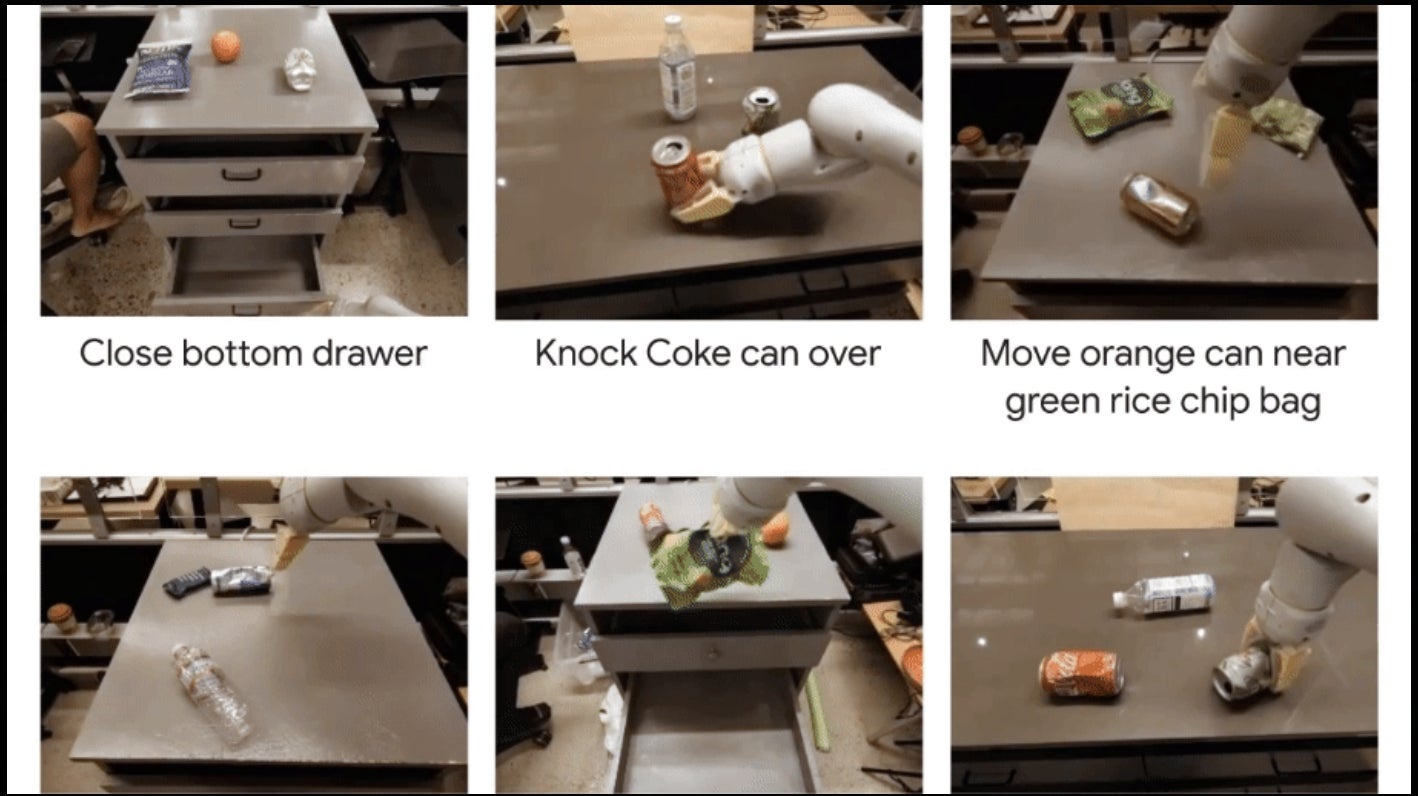 Close bottom drawer

Knock Coke can over

Move orange can near green rice chip bag